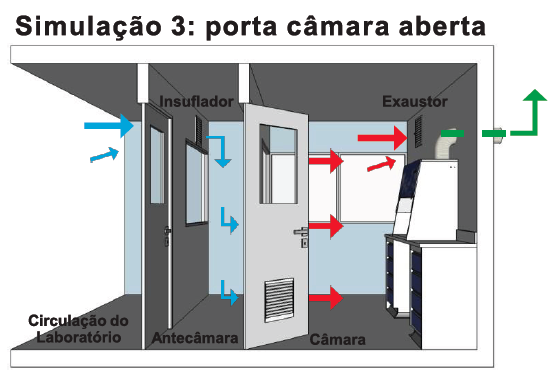 Simulação 3: porta câmara aberta

Insuflador

Exaustor

Circulação do Laboratório

Antecâmara

Câmara